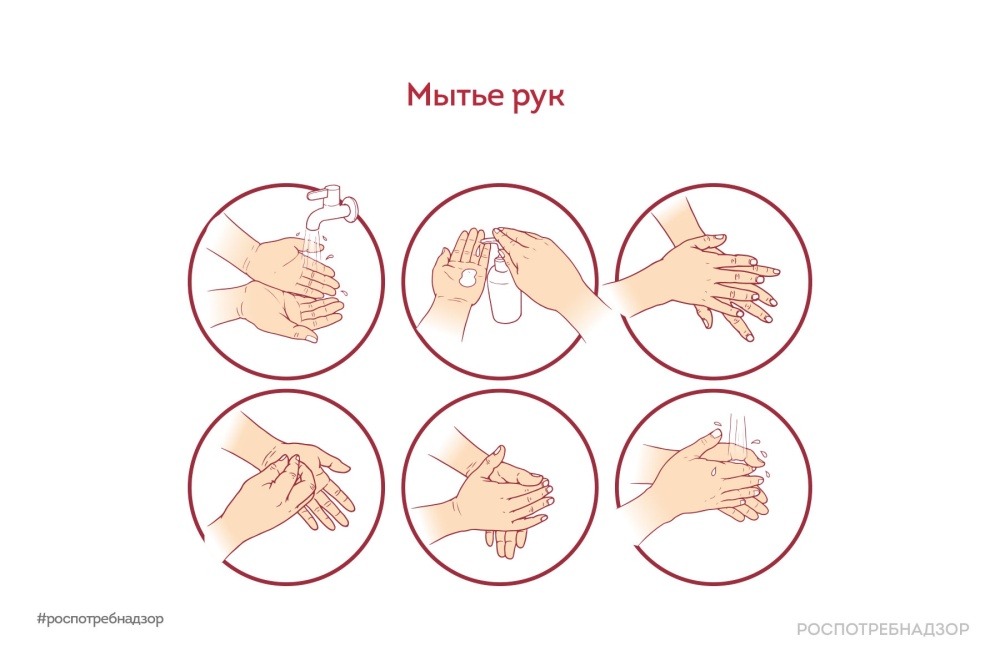 Мытье рук

#роспотребнадзор

РОСПОТРЕБНАДЗОР